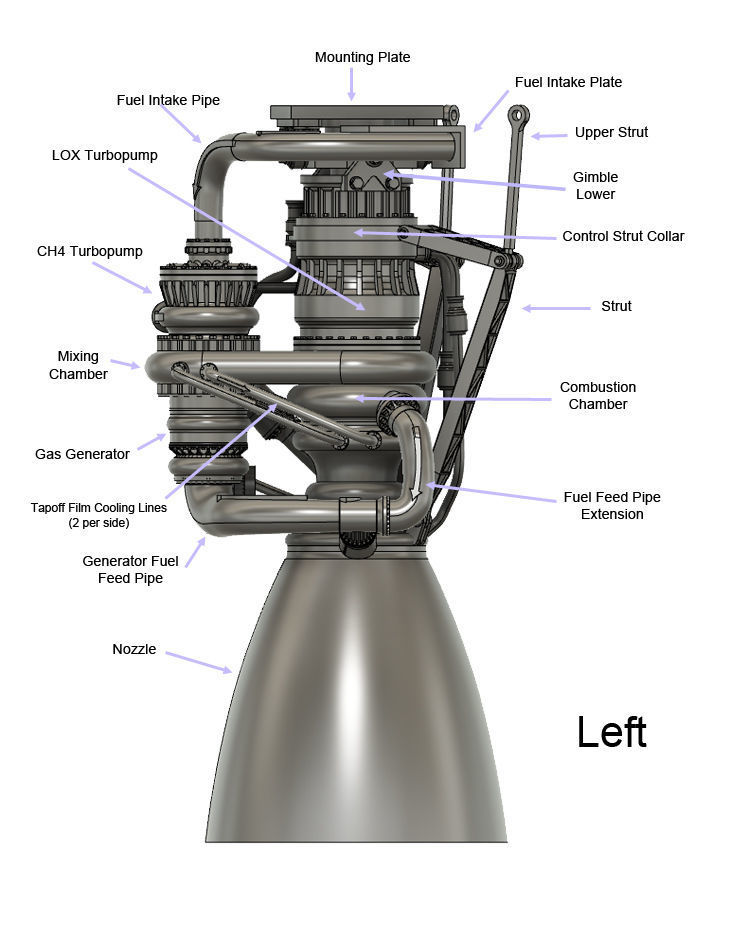 Mounting Plate

Fuel Intake Pipe

Fuel Intake Plate

Upper Strut

LOX Turbopump

Gimble Lower

Control Strut Collar

CH4 Turbopump

Strut

Mixing Chamber

Combustion Chamber

Gas Generator

Tapoff Film Cooling Lines (2 per side)

Fuel Feed Pipe Extension

Generator Fuel Feed Pipe

Nozzle

Left