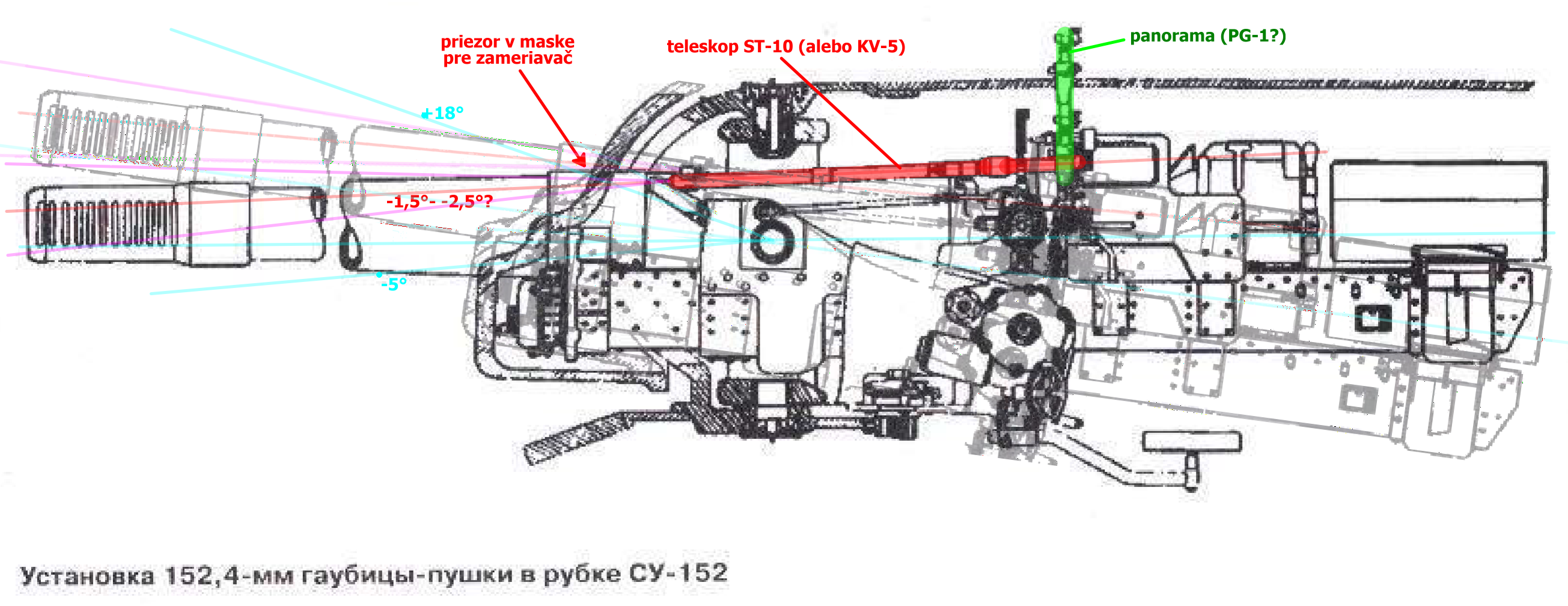 priezor v maske pre zameriavač

teleskop ST-10 (alebo KV-5)

panorama (PG-1?)

+18°

-1,5°- -2,5°?

-5°

Установка 152,4-мм гаубицы-пушки в рубке СУ-152