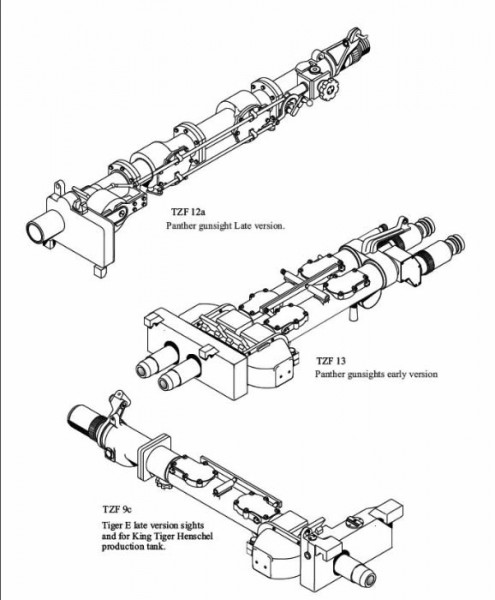 TZF 12a
Panther gunsight Late version.

TZF 13
Panther gunsights early version

TZF 9c
Tiger E late version sights and for King Tiger Henschel production tank.